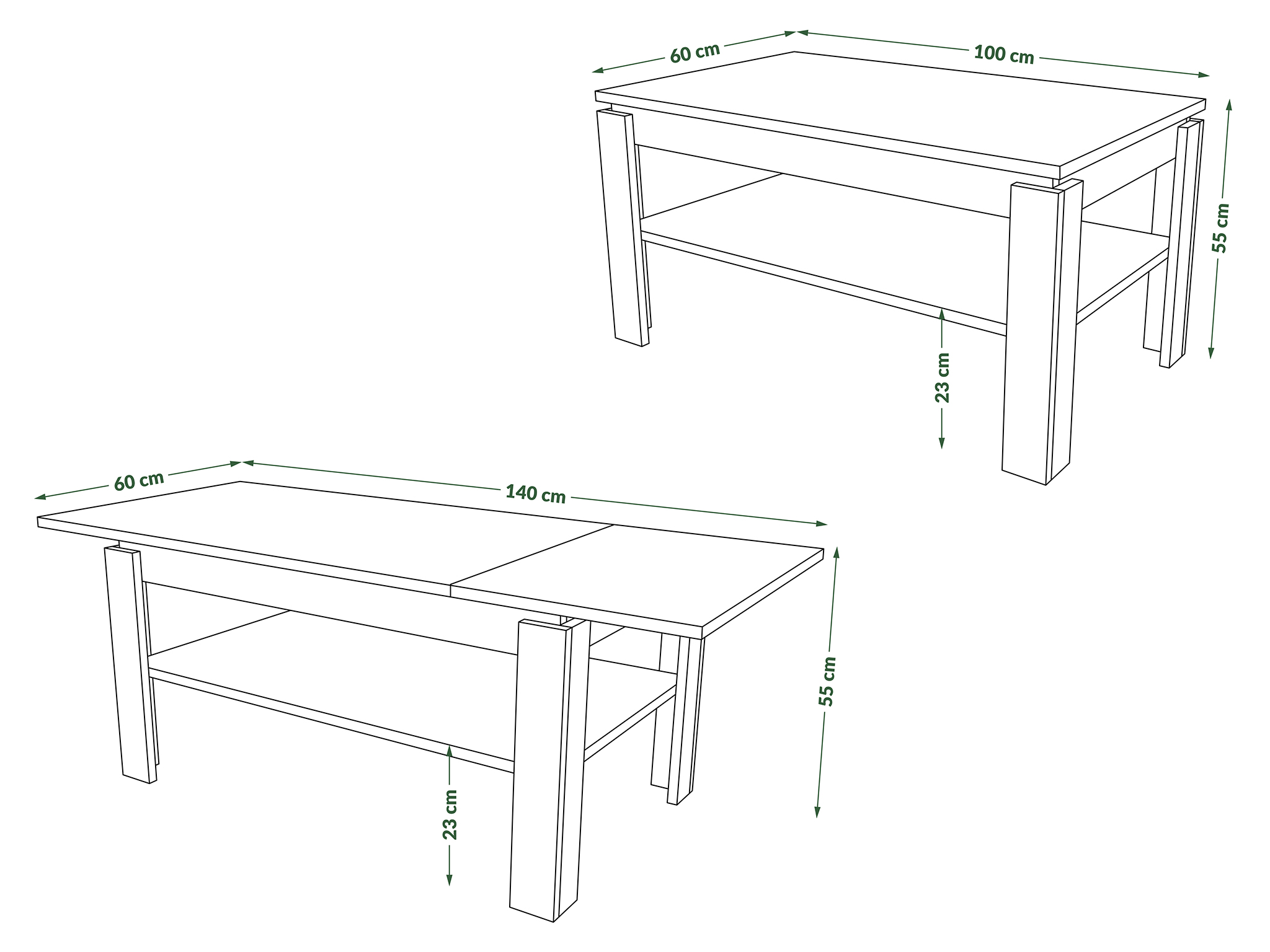 60 cm
100 cm
55 cm
23 cm
60 cm
140 cm
55 cm
23 cm