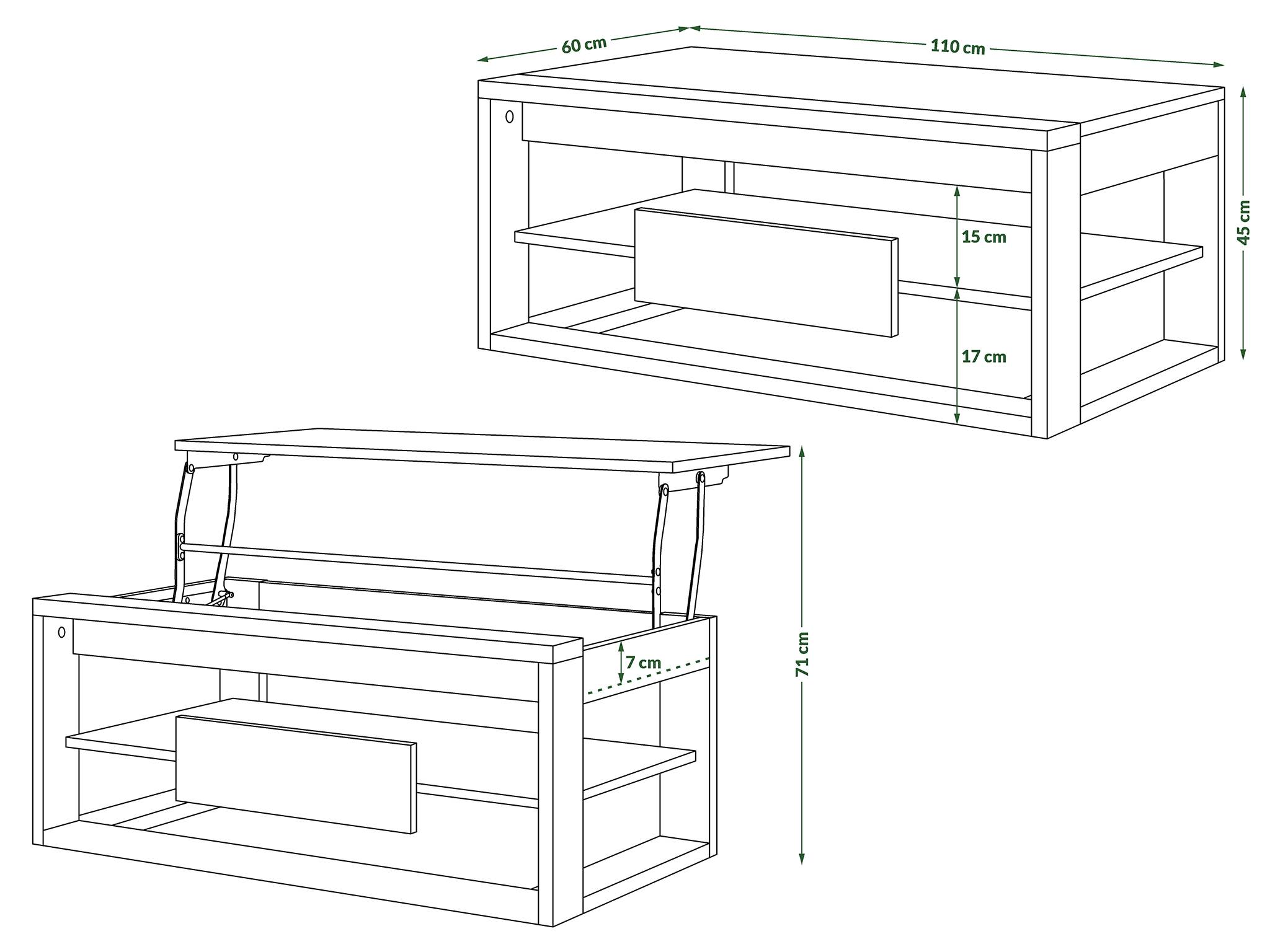 60 cm
110 cm
45 cm
15 cm
17 cm
7 cm
71 cm