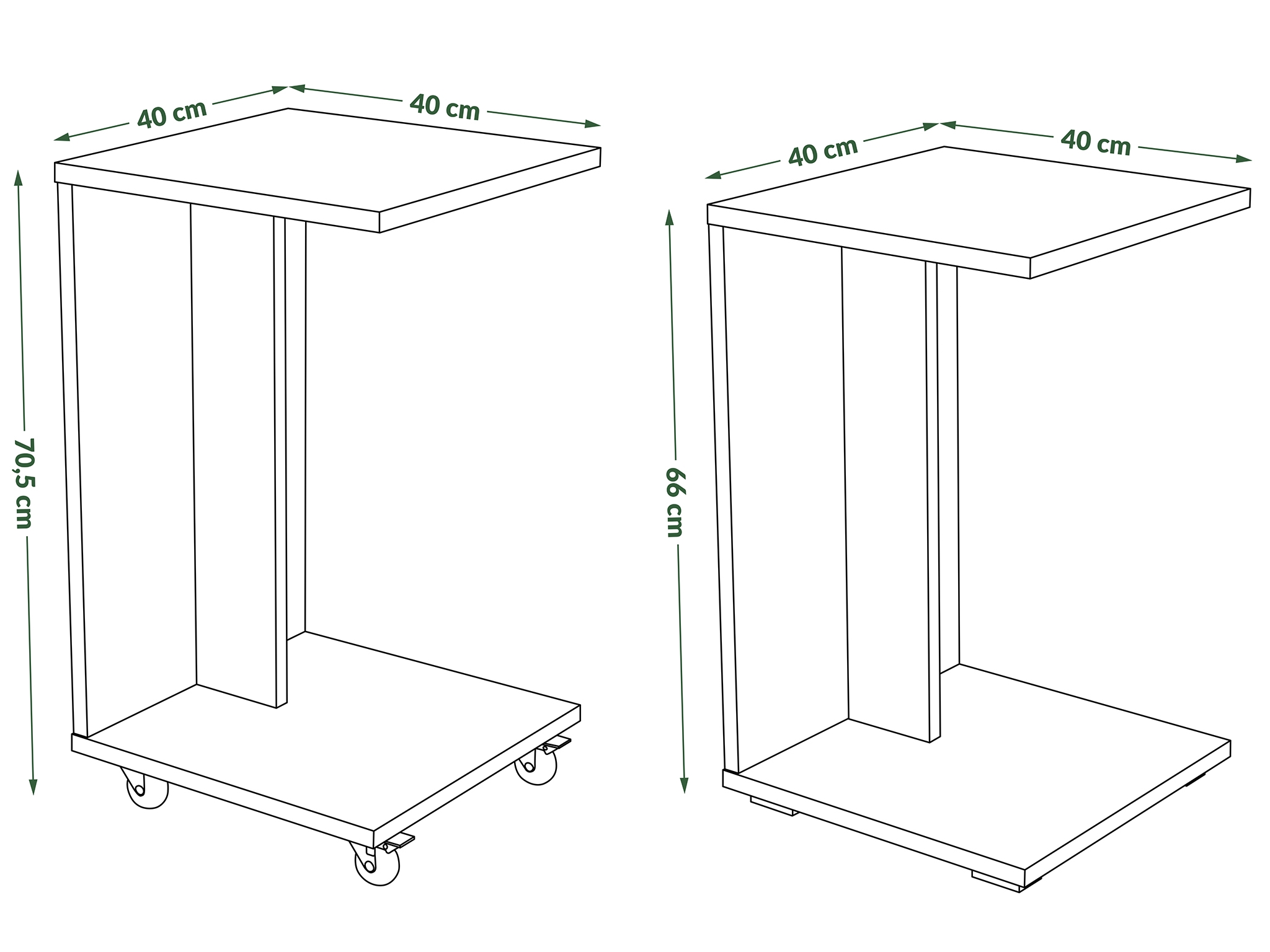 40 cm
40 cm
70,5 cm
40 cm
40 cm
66 cm