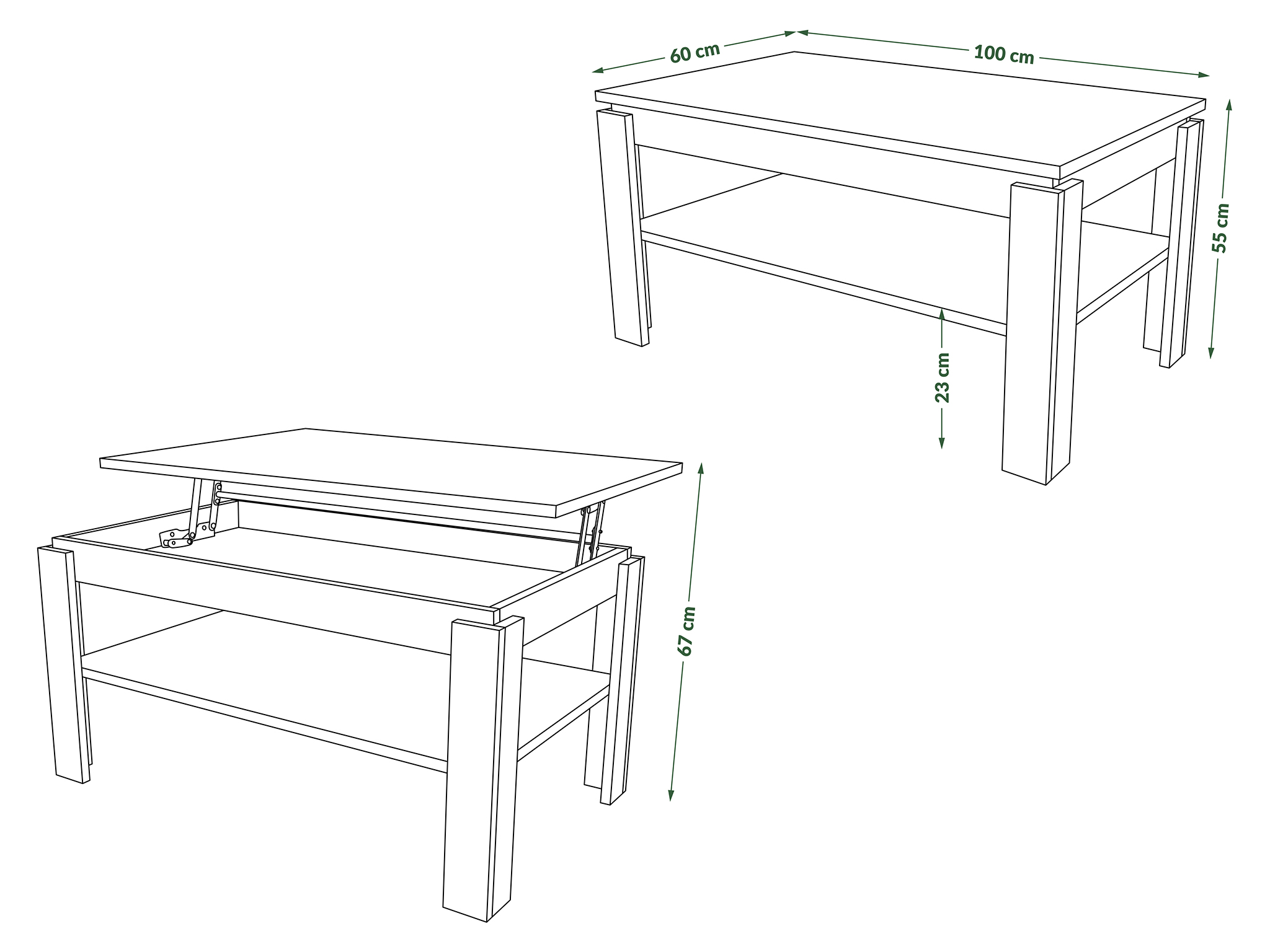 60 cm
100 cm
55 cm
23 cm
67 cm