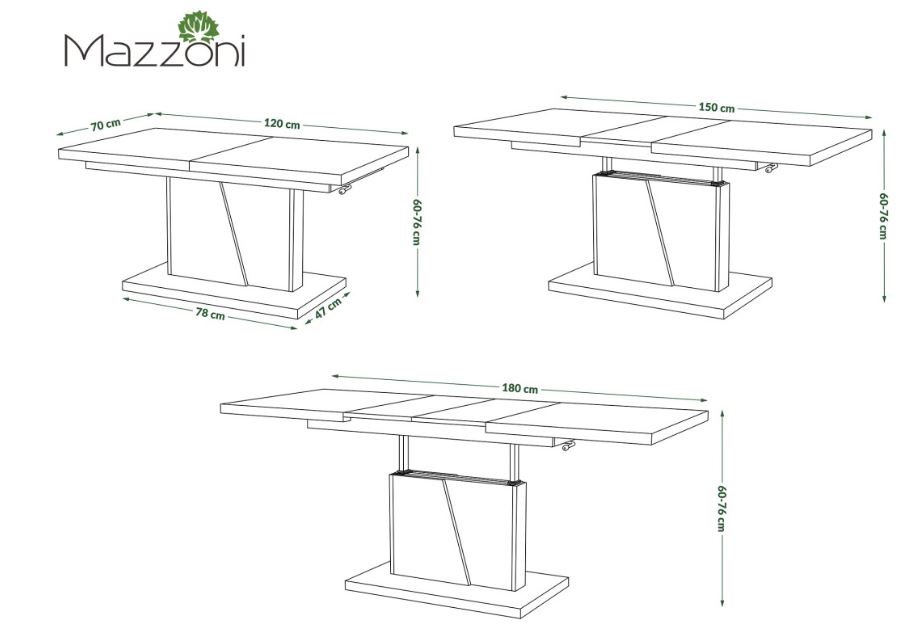 Mazzoni

70 cm
120 cm
60-76 cm
78 cm
47 cm

150 cm
60-76 cm

180 cm
60-76 cm