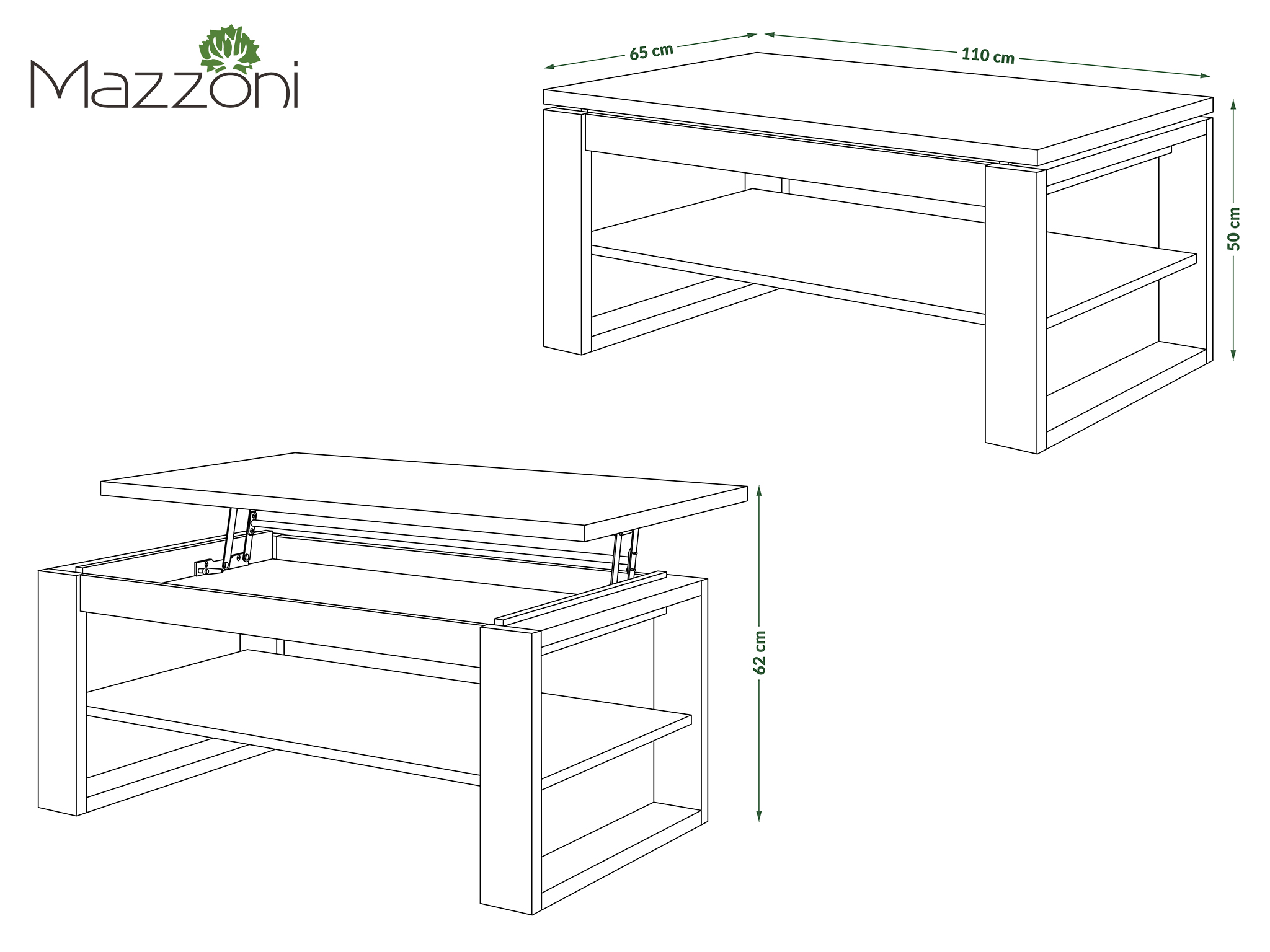 Mazzoni

65 cm

110 cm

50 cm

62 cm