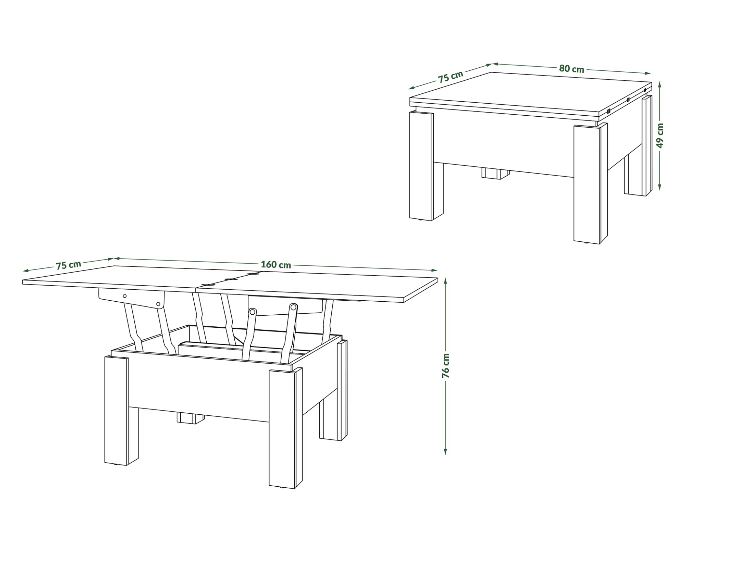 75 cm
80 cm
49 cm
75 cm
160 cm
76 cm