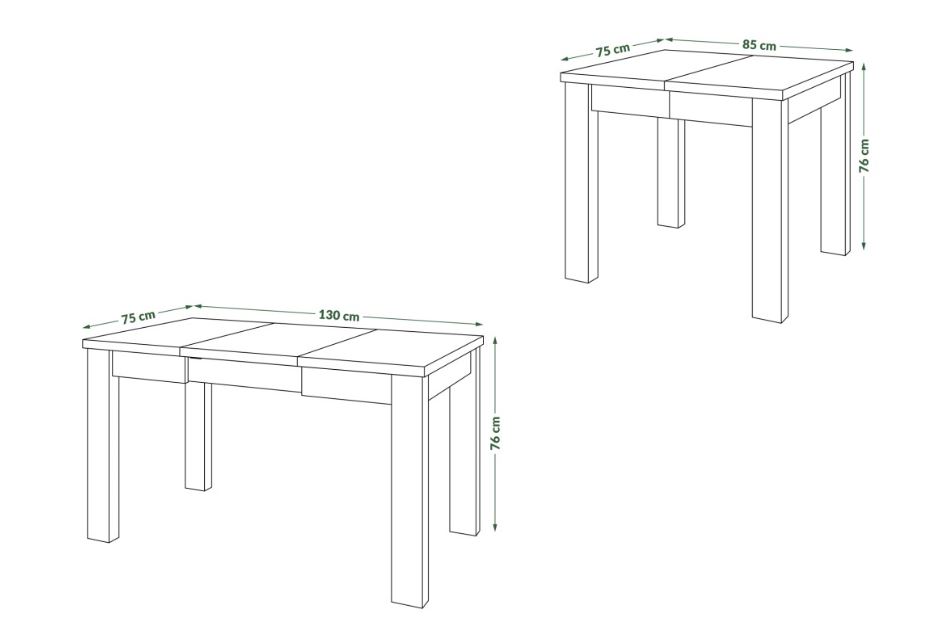 75 cm
85 cm
76 cm
75 cm
130 cm
76 cm